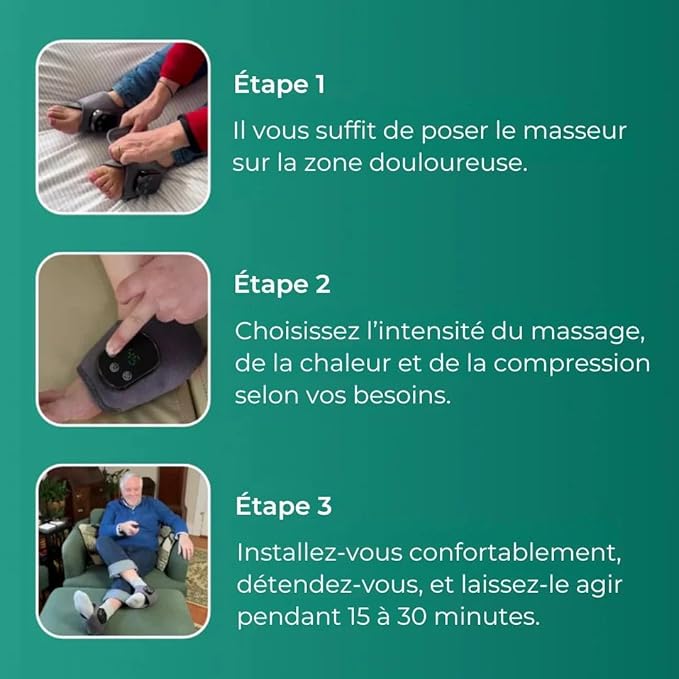 Étape 1

Il vous suffit de poser le masseur sur la zone douloureuse.

Étape 2

Choisissez l'intensité du massage, de la chaleur et de la compression selon vos besoins.

Étape 3

Installez-vous confortablement, détendez-vous, et laissez-le agir pendant 15 à 30 minutes.